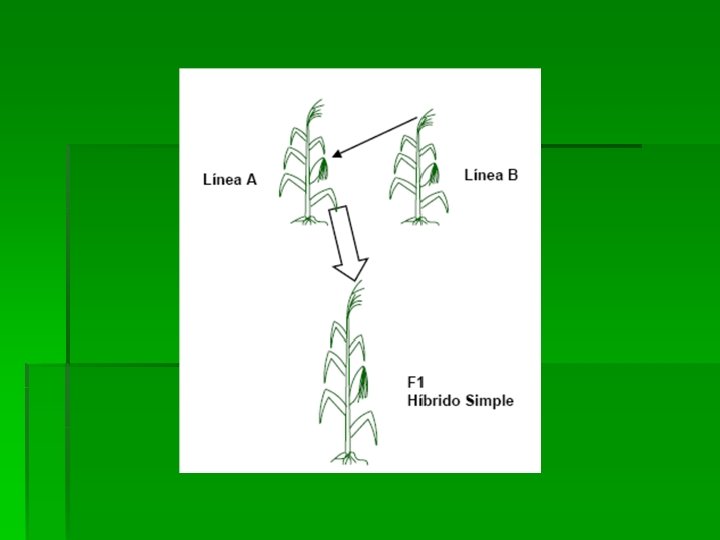 Línea A

Línea B

F1
Híbrido Simple