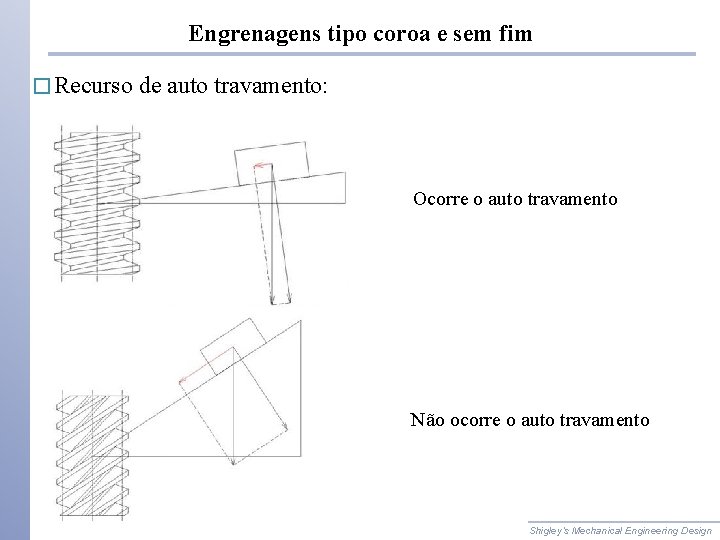 Engrenagens tipo coroa e sem fim

□ Recurso de auto travamento:

Ocorre o auto travamento

Não ocorre o auto travamento

Shigley's Mechanical Engineering Design