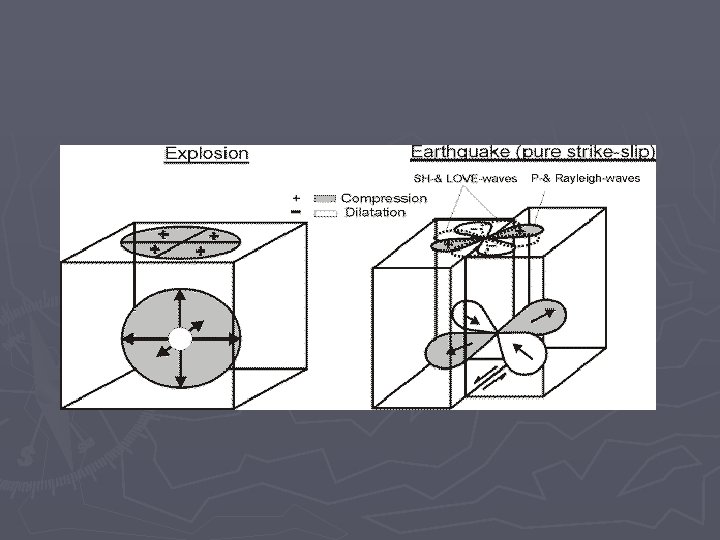 Explosion

Earthquake (pure strike-slip)

SH-& LOVE-waves

P-& Rayleigh-waves

+ Compression

− Dilatation

+ + + +