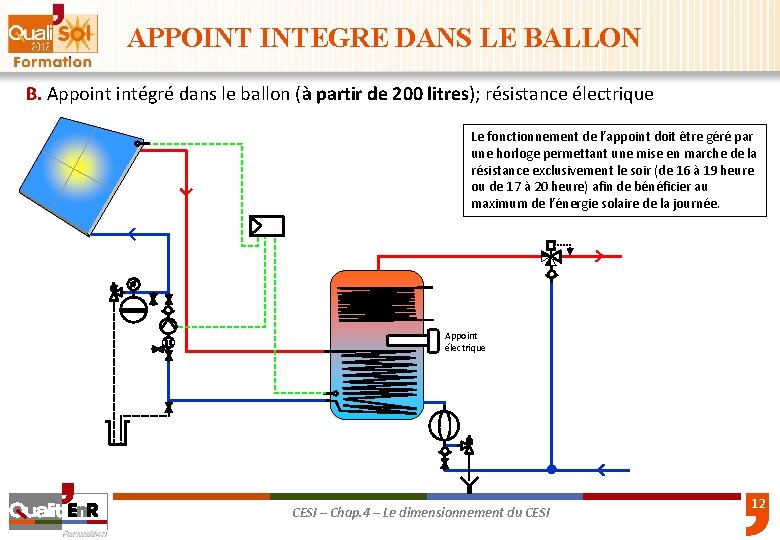 Quali'Sol 2012 Formation

APPOINT INTEGRE DANS LE BALLON

B. Appoint intégré dans le ballon (à partir de 200 litres); résistance électrique

Le fonctionnement de l'appoint doit être géré par une horloge permettant une mise en marche de la résistance exclusivement le soir (de 16 à 19 heure ou de 17 à 20 heure) afin de bénéficier au maximum de l'énergie solaire de la journée.

Appoint électrique

Qualit'EnR Formation

CESI – Chap.4 – Le dimensionnement du CESI

12