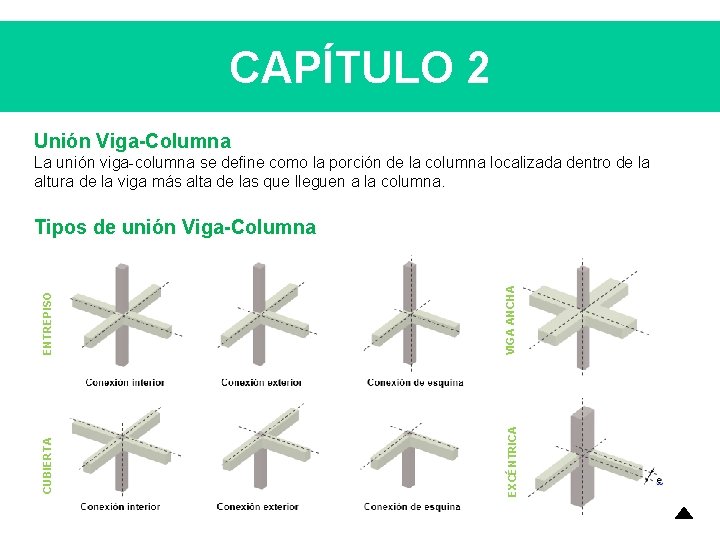 CAPÍTULO 2

Unión Viga-Columna
La unión viga-columna se define como la porción de la columna localizada dentro de la altura de la viga más alta de las que lleguen a la columna.

Tipos de unión Viga-Columna

ENTREPISO

Conexión interior

Conexión exterior

Conexión de esquina

VIGA ANCHA

CUBIERTA

Conexión interior

Conexión exterior

Conexión de esquina

EXCÉNTRICA

e