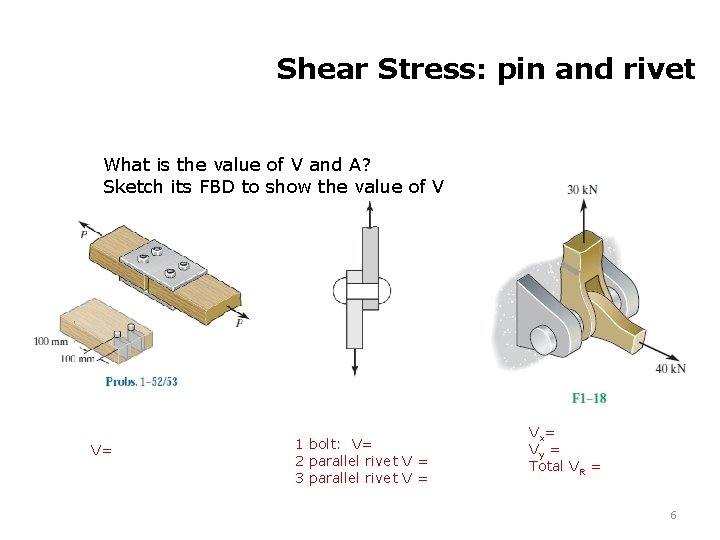 Shear Stress: pin and rivet

What is the value of V and A?
Sketch its FBD to show the value of V

P

P

100 mm

100 mm

Probs. 1–52/53

30 kN

40 kN

F1–18

V=

1 bolt: V=
2 parallel rivet V =
3 parallel rivet V =

$V_x$=
$V_y$ =
Total $V_R$ =

6