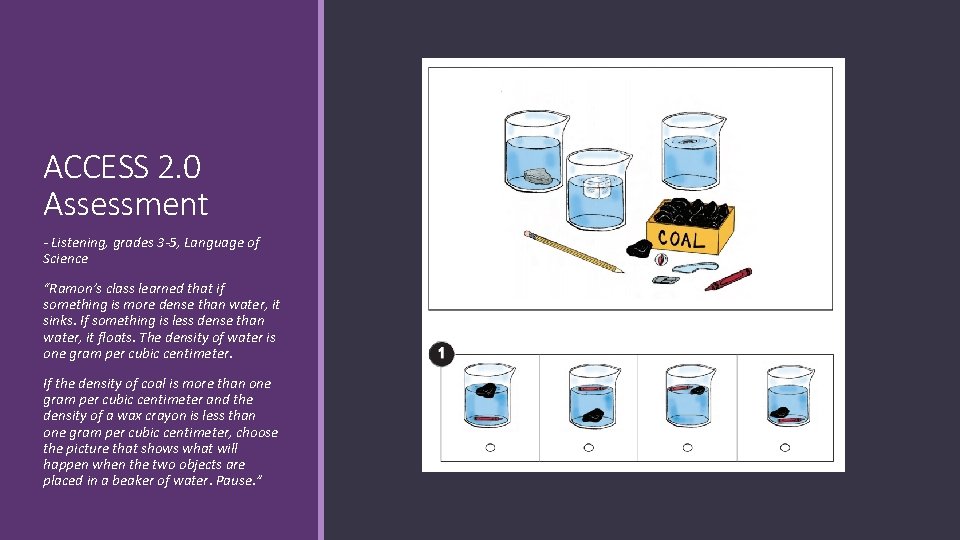 ACCESS 2.0 Assessment

- Listening, grades 3-5, Language of Science

"Ramon's class learned that if something is more dense than water, it sinks. If something is less dense than water, it floats. The density of water is one gram per cubic centimeter.

If the density of coal is more than one gram per cubic centimeter and the density of a wax crayon is less than one gram per cubic centimeter, choose the picture that shows what will happen when the two objects are placed in a beaker of water. Pause."

COAL

1