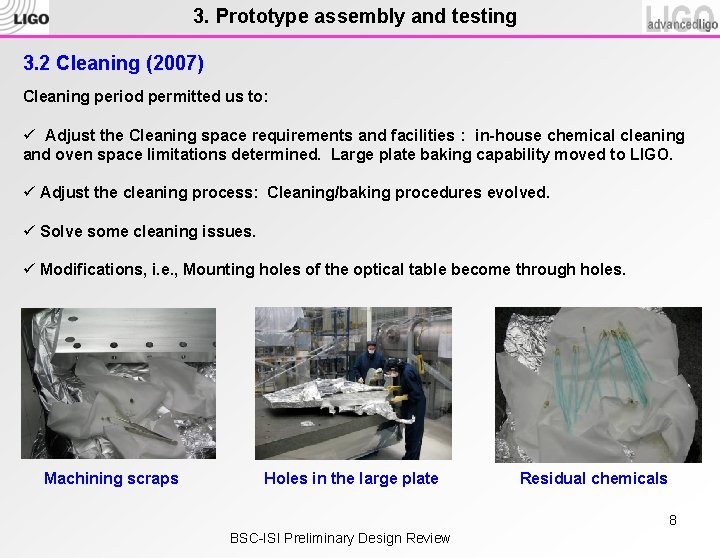 LIGO

3. Prototype assembly and testing

LIGO advancedligo

3.2 Cleaning (2007)

Cleaning period permitted us to:

✓ Adjust the Cleaning space requirements and facilities : in-house chemical cleaning and oven space limitations determined. Large plate baking capability moved to LIGO.

✓ Adjust the cleaning process: Cleaning/baking procedures evolved.

✓ Solve some cleaning issues.

✓ Modifications, i.e., Mounting holes of the optical table become through holes.

Machining scraps

Holes in the large plate

Residual chemicals

8

BSC-ISI Preliminary Design Review