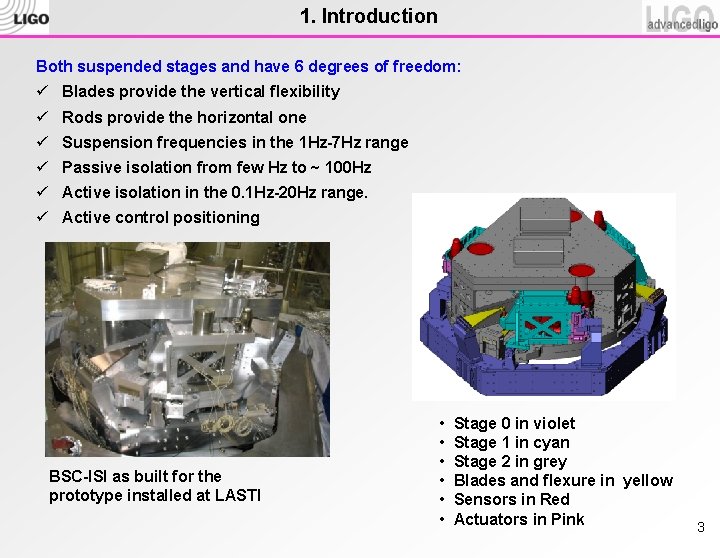 LIGO

1. Introduction

LIGO advancedligo

Both suspended stages and have 6 degrees of freedom:

✓ Blades provide the vertical flexibility
✓ Rods provide the horizontal one
✓ Suspension frequencies in the 1Hz-7Hz range
✓ Passive isolation from few Hz to ~ 100Hz
✓ Active isolation in the 0.1Hz-20Hz range.
✓ Active control positioning

BSC-ISI as built for the prototype installed at LASTI

• Stage 0 in violet
• Stage 1 in cyan
• Stage 2 in grey
• Blades and flexure in yellow
• Sensors in Red
• Actuators in Pink

3