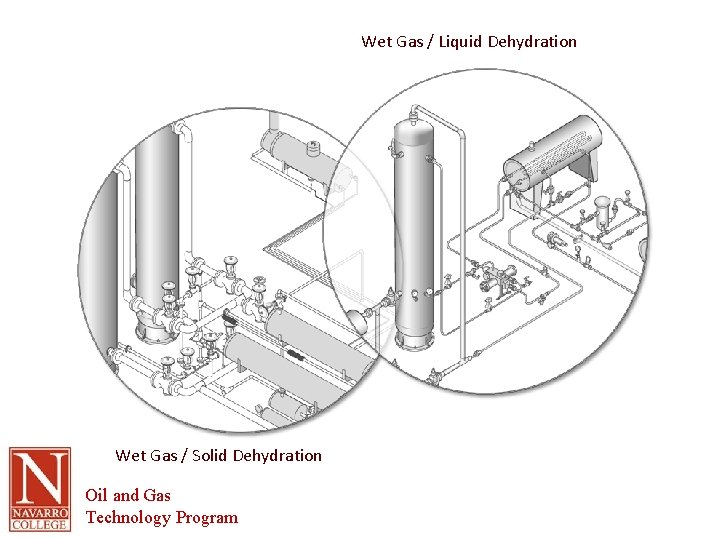 Wet Gas / Liquid Dehydration

Wet Gas / Solid Dehydration

N
NAVARRO COLLEGE

Oil and Gas
Technology Program