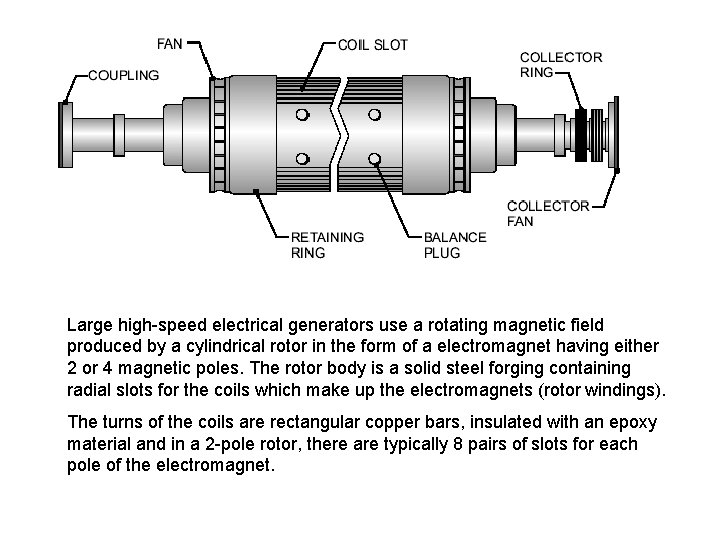 FAN

COIL SLOT

COUPLING

COLLECTOR RING

COLLECTOR FAN

RETAINING RING

BALANCE PLUG

Large high-speed electrical generators use a rotating magnetic field produced by a cylindrical rotor in the form of a electromagnet having either 2 or 4 magnetic poles. The rotor body is a solid steel forging containing radial slots for the coils which make up the electromagnets (rotor windings).

The turns of the coils are rectangular copper bars, insulated with an epoxy material and in a 2-pole rotor, there are typically 8 pairs of slots for each pole of the electromagnet.