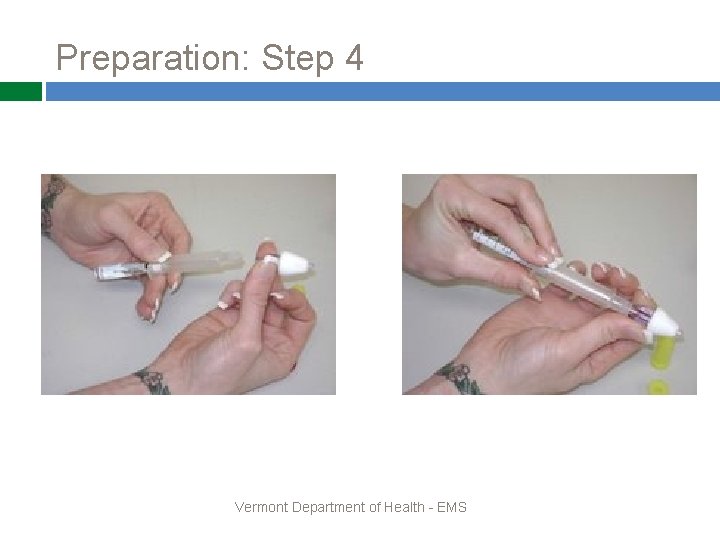 Preparation: Step 4

Vermont Department of Health - EMS