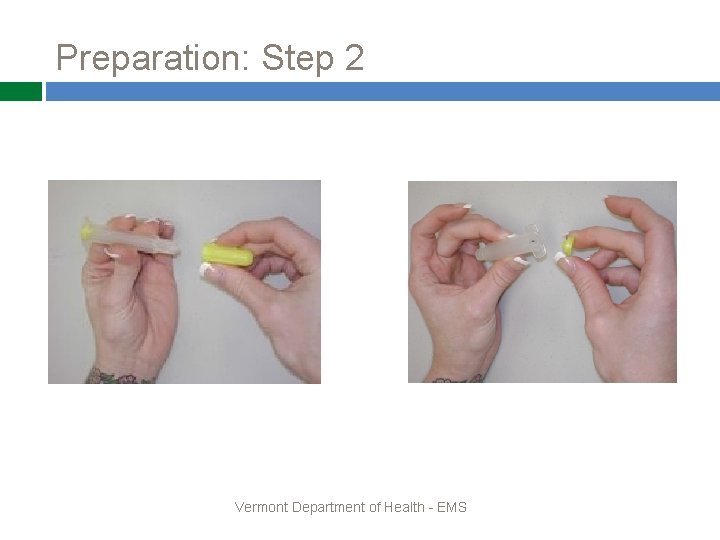 Preparation: Step 2

Vermont Department of Health - EMS