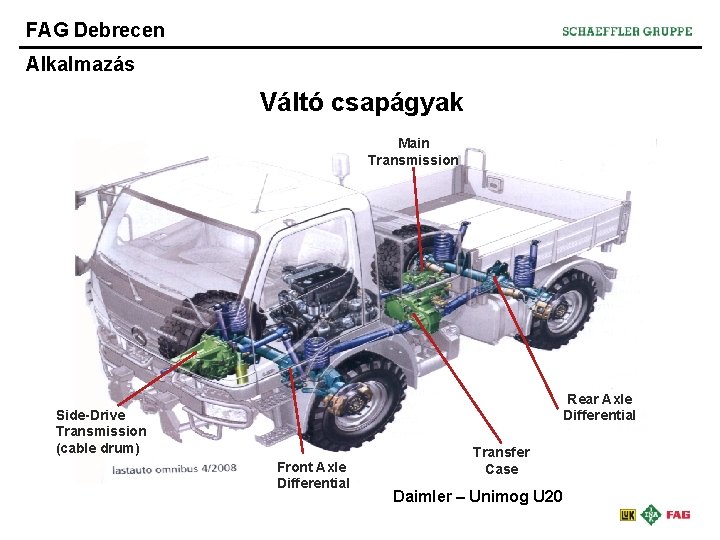 FAG Debrecen

SCHAEFFLER GRUPPE

Alkalmazás

Váltó csapágyak

Main Transmission

Side-Drive Transmission (cable drum)

lastauto omnibus 4/2008

Front Axle Differential

Transfer Case

Rear Axle Differential

Daimler – Unimog U20

LuK INA FAG