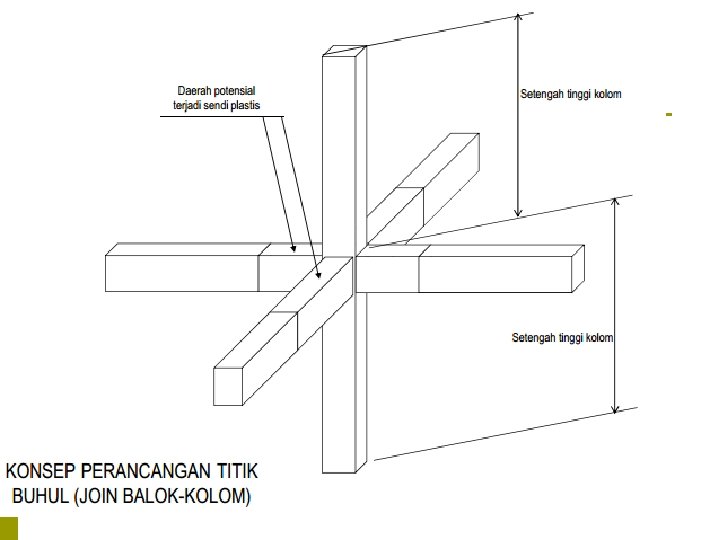 Daerah potensial terjadi sendi plastis

Setengah tinggi kolom

Setengah tinggi kolom

KONSEP PERANCANGAN TITIK BUHUL (JOIN BALOK-KOLOM)