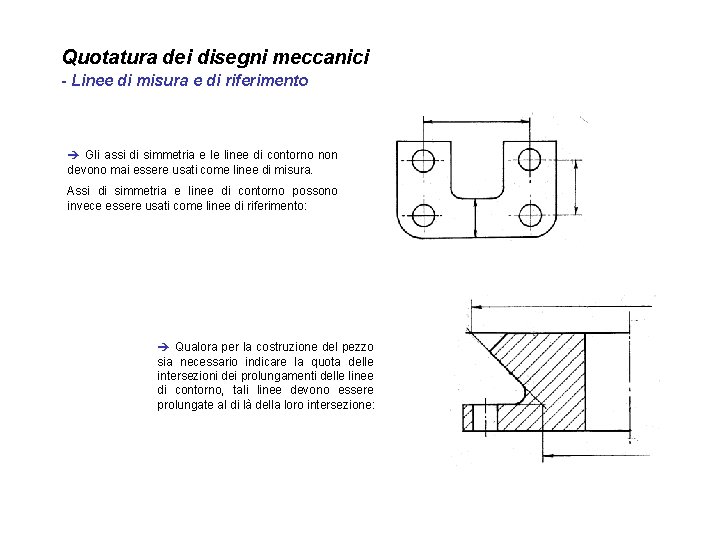 Quotatura dei disegni meccanici
- Linee di misura e di riferimento

➔ Gli assi di simmetria e le linee di contorno non devono mai essere usati come linee di misura.

Assi di simmetria e linee di contorno possono invece essere usati come linee di riferimento:

➔ Qualora per la costruzione del pezzo sia necessario indicare la quota delle intersezioni dei prolungamenti delle linee di contorno, tali linee devono essere prolungate al di là della loro intersezione: