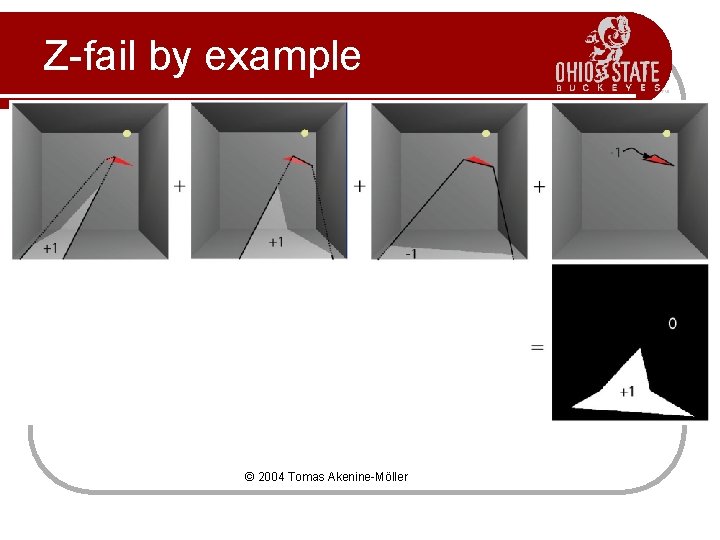 Z-fail by example

OHIO STATE
BUCKEYES

+1

+

+1

+

-1

+

-1

=

0

+1

© 2004 Tomas Akenine-Möller