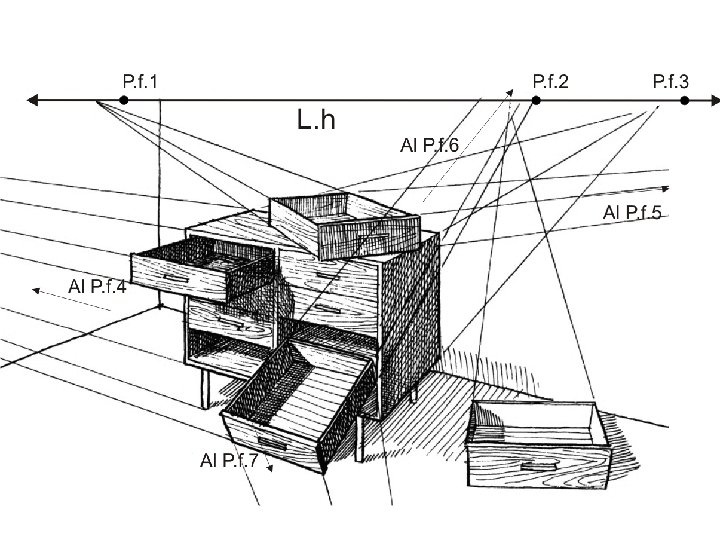 P.f.1
P.f.2
P.f.3
L.h
Al P.f.6
Al P.f.5
Al P.f.4
Al P.f.7