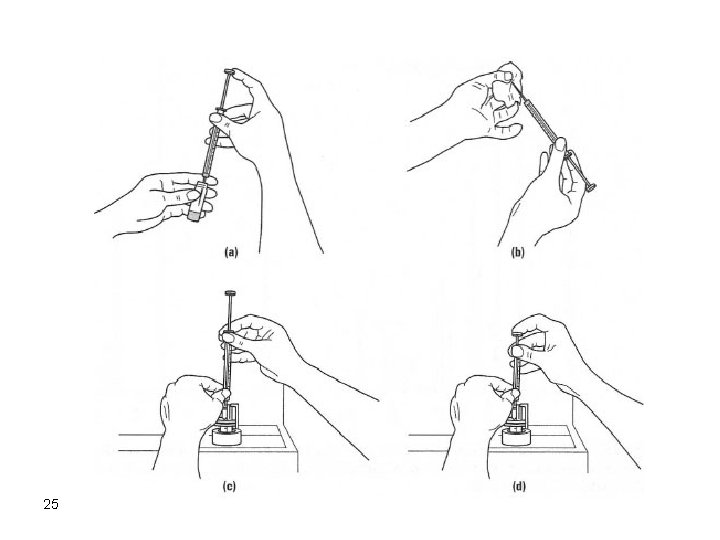 (a)

(b)

(c)

(d)

25