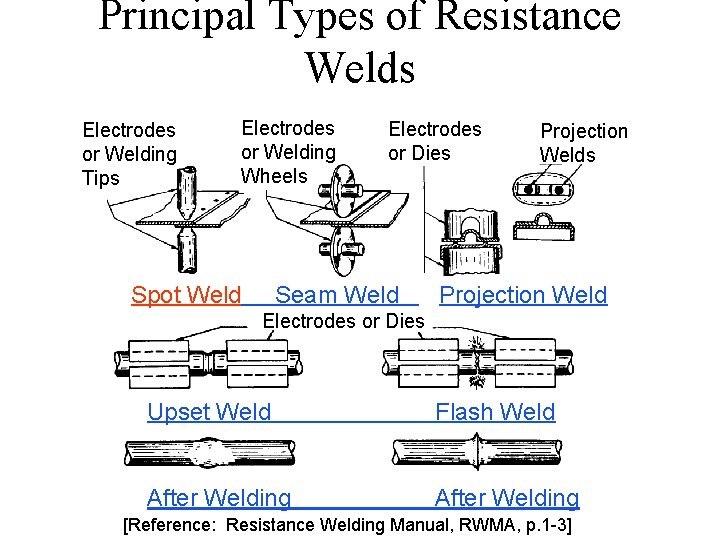 Principal Types of Resistance Welds

Electrodes or Welding Tips

Electrodes or Welding Wheels

Electrodes or Dies

Projection Welds

Spot Weld Seam Weld Projection Weld

Electrodes or Dies

Upset Weld Flash Weld

After Welding After Welding

[Reference: Resistance Welding Manual, RWMA, p.1-3]