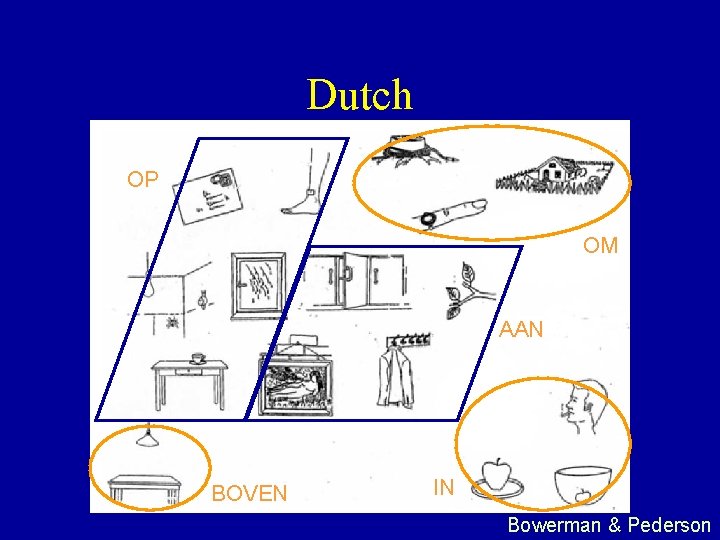 Dutch

OP

OM

AAN

BOVEN

IN

Bowerman & Pederson