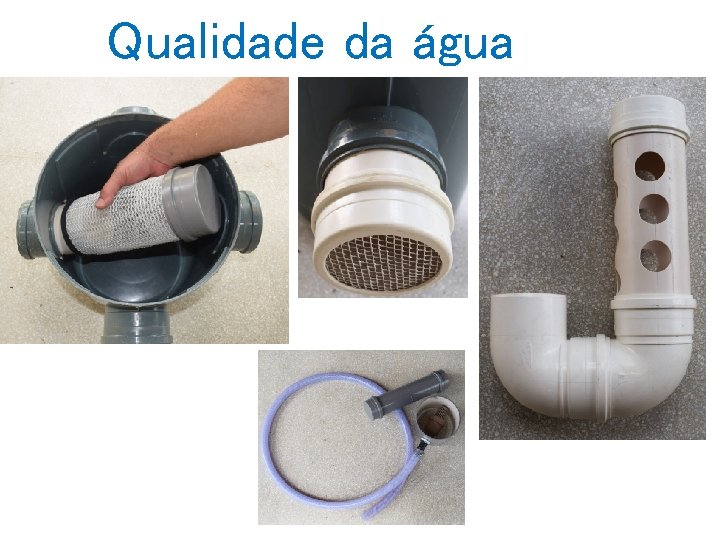 Qualidade da água