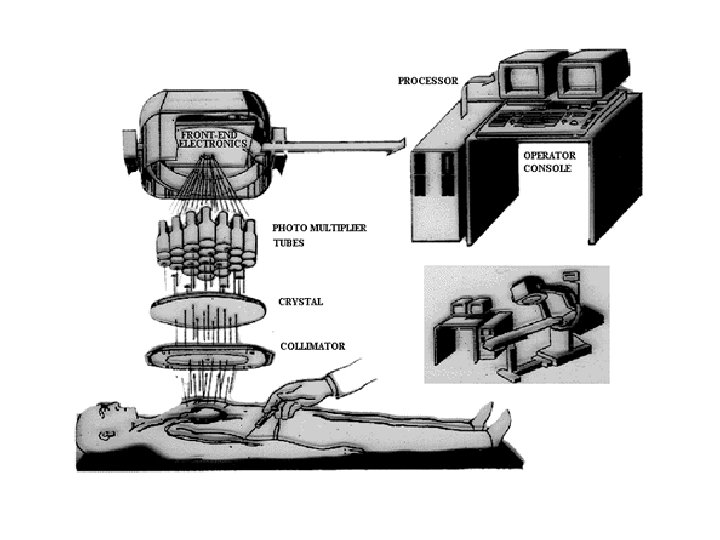 PROCESSOR

FRONT-END ELECTRONICS

OPERATOR CONSOLE

PHOTO MULTIPLIER TUBES

CRYSTAL

COLLIMATOR