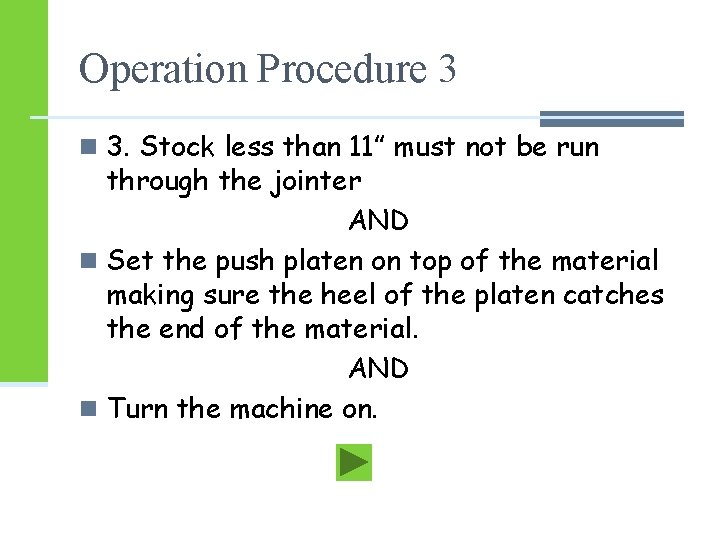 Operation Procedure 3

3. Stock less than 11" must not be run through the jointer

AND

Set the push platen on top of the material making sure the heel of the platen catches the end of the material.

AND

Turn the machine on.