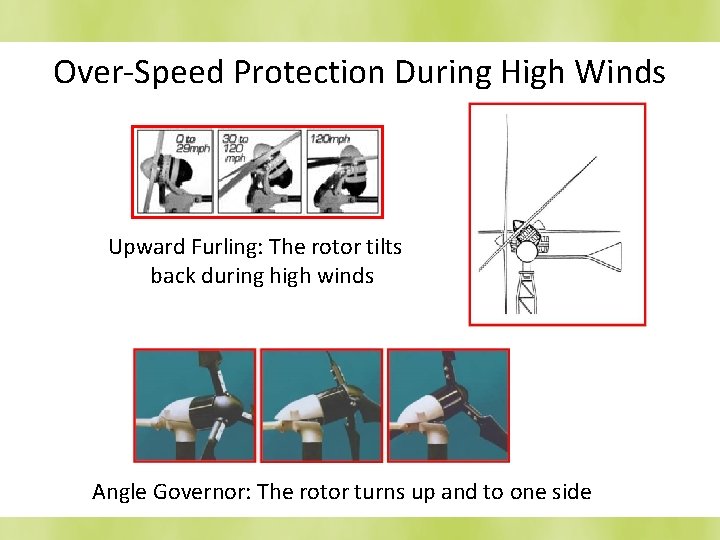 Over-Speed Protection During High Winds

0 to 29mph

30 to 120 mph

120mph

Upward Furling: The rotor tilts back during high winds

Angle Governor: The rotor turns up and to one side