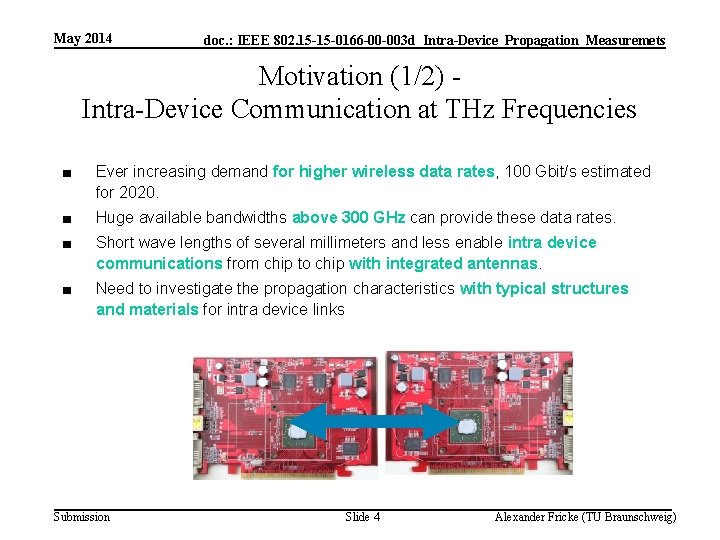 May 2014

doc.: IEEE 802.15-15-0166-00-003d Intra-Device Propagation Measuremets

Motivation (1/2) -
Intra-Device Communication at THz Frequencies

■ Ever increasing demand for higher wireless data rates, 100 Gbit/s estimated for 2020.

■ Huge available bandwidths above 300 GHz can provide these data rates.

■ Short wave lengths of several millimeters and less enable intra device communications from chip to chip with integrated antennas.

■ Need to investigate the propagation characteristics with typical structures and materials for intra device links

Submission

Slide 4

Alexander Fricke (TU Braunschweig)