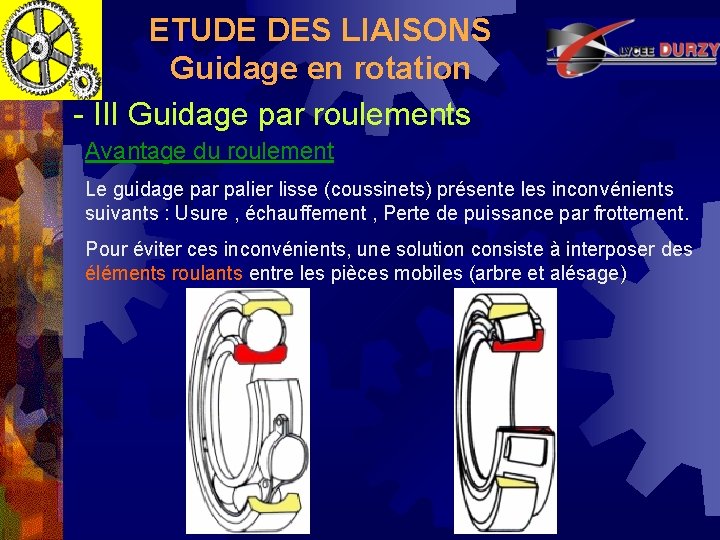 ETUDE DES LIAISONS
Guidage en rotation

LYCEE DURZY

- III Guidage par roulements

Avantage du roulement

Le guidage par palier lisse (coussinets) présente les inconvénients suivants : Usure , échauffement , Perte de puissance par frottement.

Pour éviter ces inconvénients, une solution consiste à interposer des éléments roulants entre les pièces mobiles (arbre et alésage)