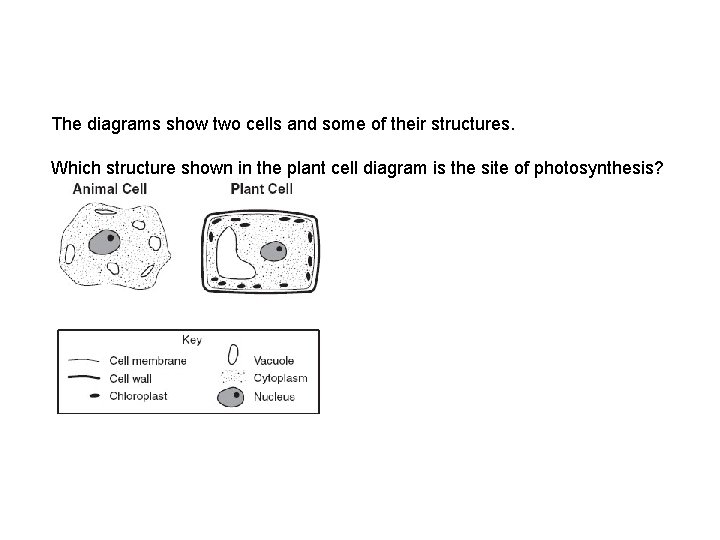 The diagrams show two cells and some of their structures.

Which structure shown in the plant cell diagram is the site of photosynthesis?

Animal Cell

Plant Cell

Key
Cell membrane
Cell wall
Chloroplast
Vacuole
Cytoplasm
Nucleus