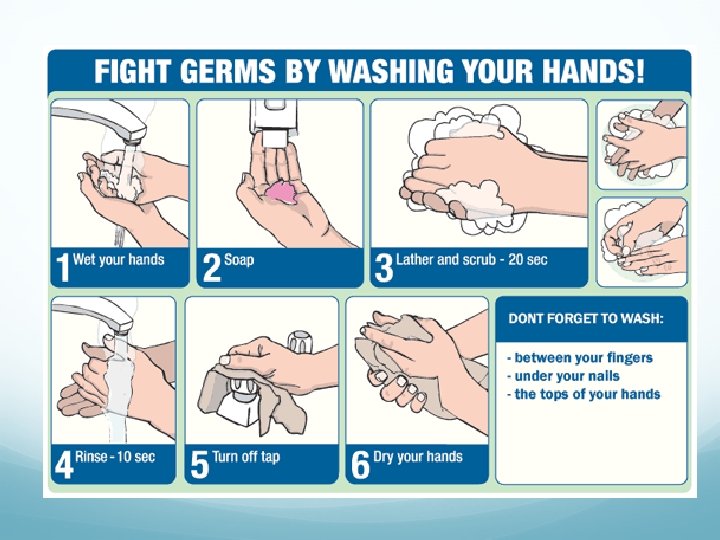 FIGHT GERMS BY WASHING YOUR HANDS!

1 Wet your hands

2 Soap

3 Lather and scrub - 20 sec

4 Rinse - 10 sec

5 Turn off tap

6 Dry your hands

DONT FORGET TO WASH:

- between your fingers
- under your nails
- the tops of your hands