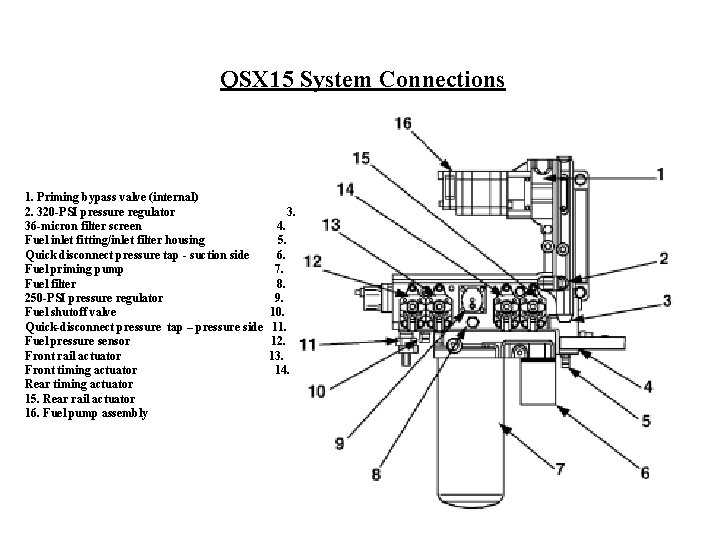 QSX15 System Connections

1. Priming bypass valve (internal)
2. 320-PSI pressure regulator 3.
36-micron filter screen 4.
Fuel inlet fitting/inlet filter housing 5.
Quick disconnect pressure tap - suction side 6.
Fuel priming pump 7.
Fuel filter 8.
250-PSI pressure regulator 9.
Fuel shutoff valve 10.
Quick-disconnect pressure tap – pressure side 11.
Fuel pressure sensor 12.
Front rail actuator 13.
Front timing actuator 14.
Rear timing actuator
15. Rear rail actuator
16. Fuel pump assembly

16
15
14
13
12
11
10
9
8
7
6
5
4
3
2
1