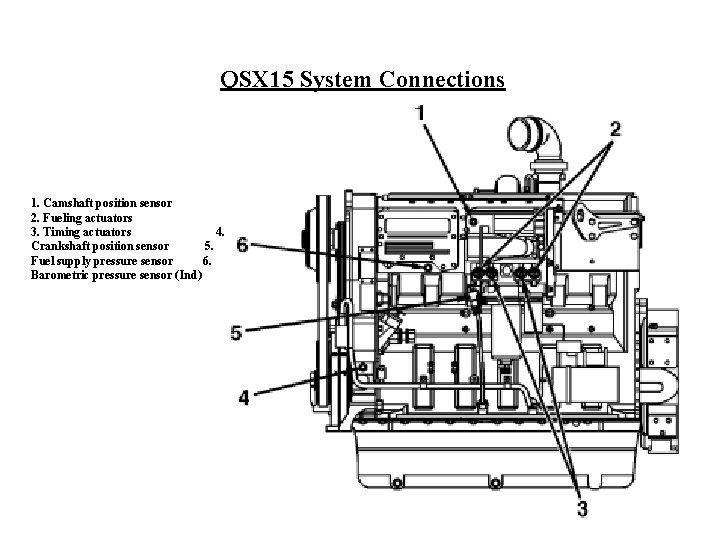 QSX15 System Connections

1. Camshaft position sensor
2. Fueling actuators
3. Timing actuators 4. Crankshaft position sensor 5. Fuel supply pressure sensor 6. Barometric pressure sensor (Ind)

1
2
6
5
4
3