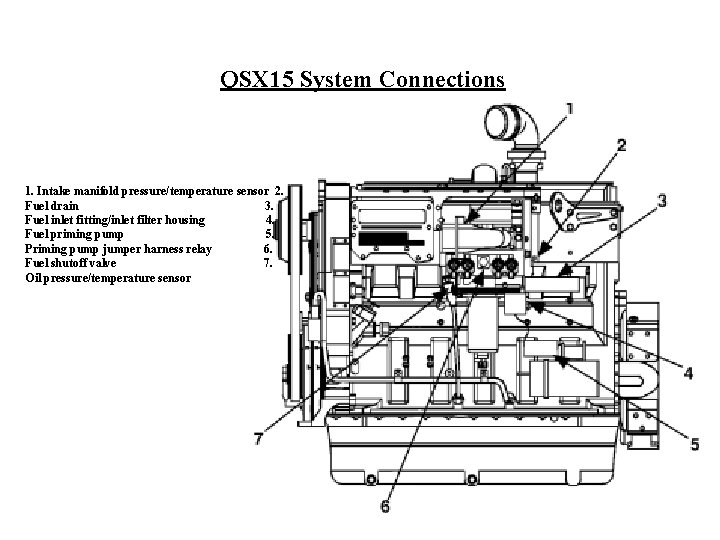 QSX15 System Connections

1. Intake manifold pressure/temperature sensor 2. Fuel drain 3. Fuel inlet fitting/inlet filter housing 4. Fuel priming pump 5. Priming pump jumper harness relay 6. Fuel shutoff valve 7. Oil pressure/temperature sensor

1
2
3
4
5
6
7