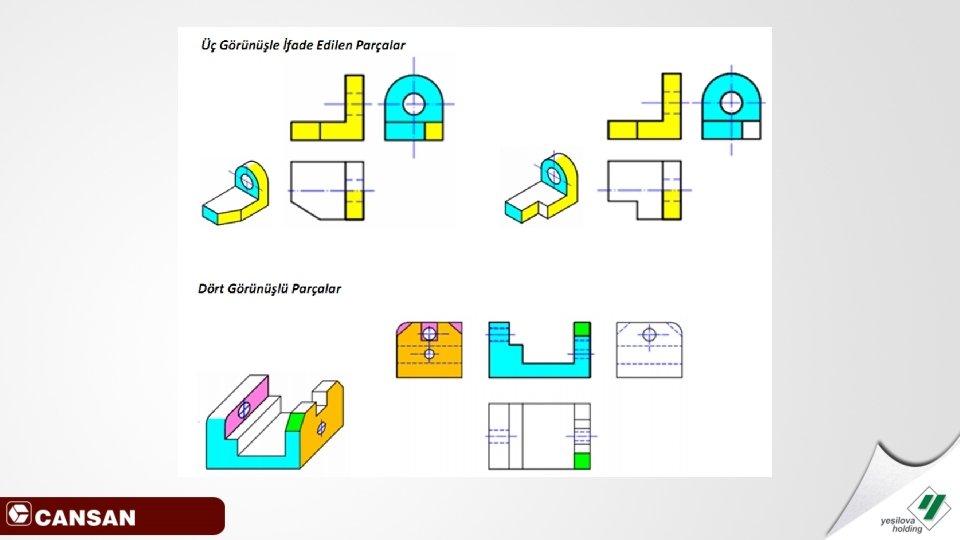 Üç Görünüşle İfade Edilen Parçalar

Dört Görünüşlü Parçalar

CANSAN

yeşilova holding