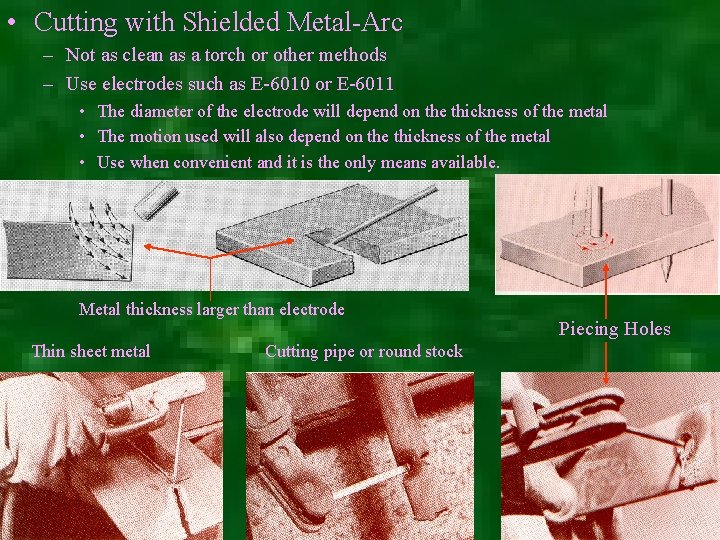 • Cutting with Shielded Metal-Arc
– Not as clean as a torch or other methods
– Use electrodes such as E-6010 or E-6011
• The diameter of the electrode will depend on the thickness of the metal
• The motion used will also depend on the thickness of the metal
• Use when convenient and it is the only means available.

Metal thickness larger than electrode

Piecing Holes

Thin sheet metal

Cutting pipe or round stock