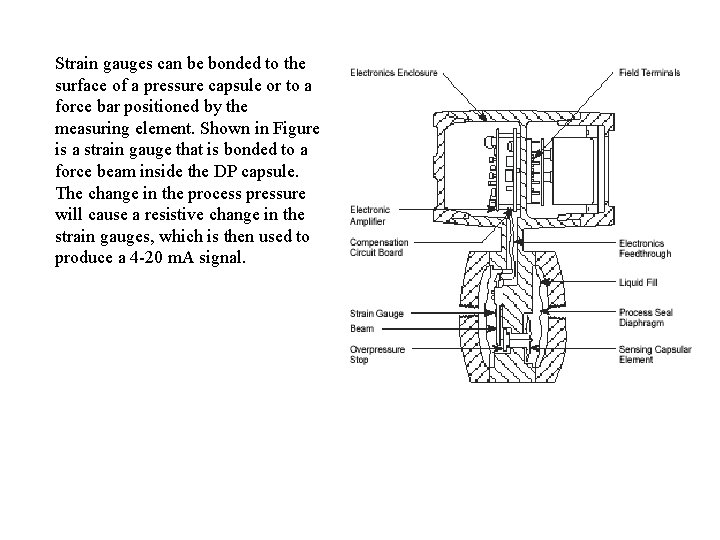 Strain gauges can be bonded to the surface of a pressure capsule or to a force bar positioned by the measuring element. Shown in Figure is a strain gauge that is bonded to a force beam inside the DP capsule. The change in the process pressure will cause a resistive change in the strain gauges, which is then used to produce a 4-20 mA signal.

Electronics Enclosure

Field Terminals

Electronic Amplifier

Compensation Circuit Board

Electronics Feedthrough

Liquid Fill

Strain Gauge

Beam

Process Seal Diaphragm

Overpressure Stop

Sensing Capsular Element