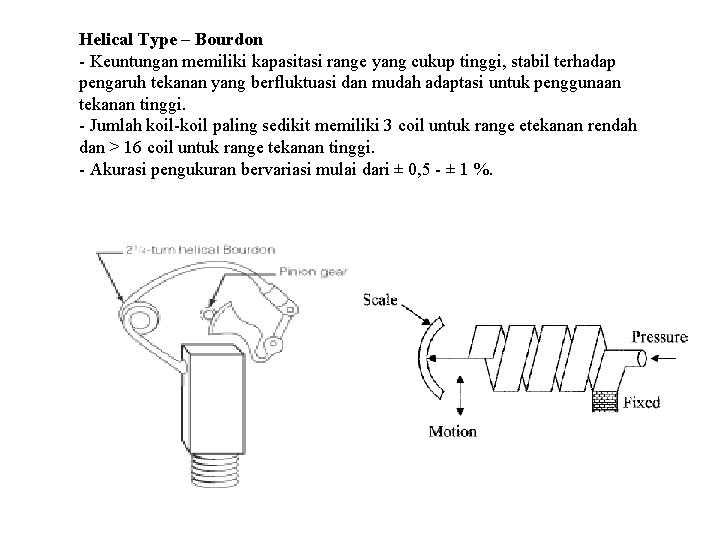 Helical Type – Bourdon
- Keuntungan memiliki kapasitasi range yang cukup tinggi, stabil terhadap pengaruh tekanan yang berfluktuasi dan mudah adaptasi untuk penggunaan tekanan tinggi.
- Jumlah koil-koil paling sedikit memiliki 3 coil untuk range etekanan rendah dan > 16 coil untuk range tekanan tinggi.
- Akurasi pengukuran bervariasi mulai dari ± 0,5 - ± 1 %.

2¼-turn helical Bourdon
Pinion gear

Scale
Pressure
Fixed
Motion