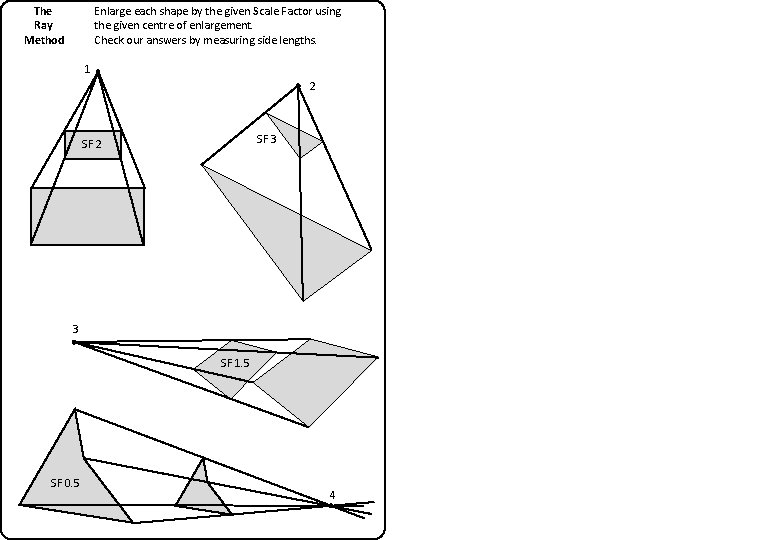 The Ray Method

Enlarge each shape by the given Scale Factor using the given centre of enlargement.
Check our answers by measuring side lengths.

1
SF 2

2
SF 3

3
SF 1.5

SF 0.5
4