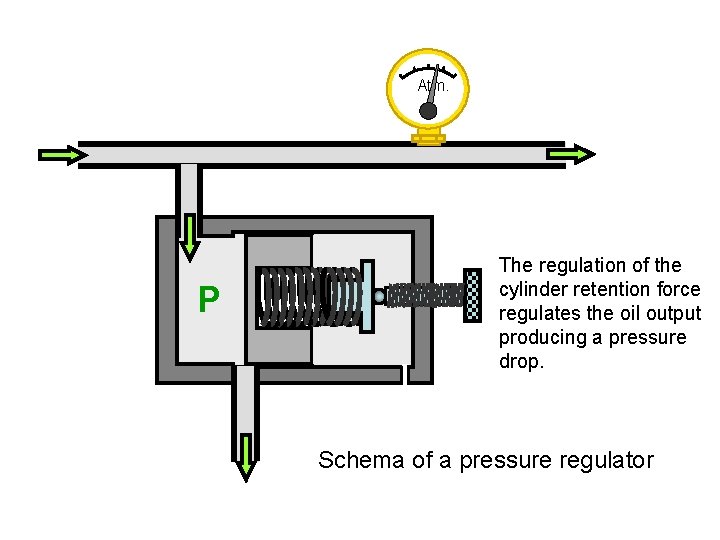 Atm.

P

The regulation of the cylinder retention force regulates the oil output producing a pressure drop.

Schema of a pressure regulator