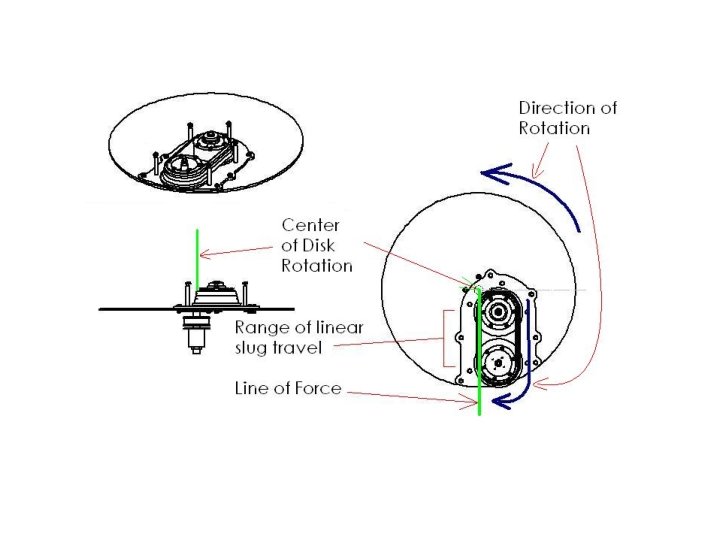 Direction of Rotation

Center of Disk Rotation

Range of linear slug travel

Line of Force