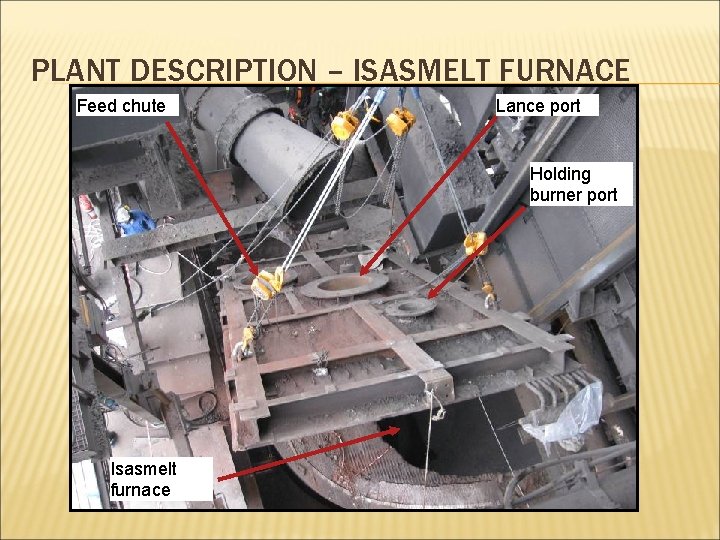 PLANT DESCRIPTION – ISASMELT FURNACE

Feed chute

Lance port

Holding burner port

Isasmelt furnace