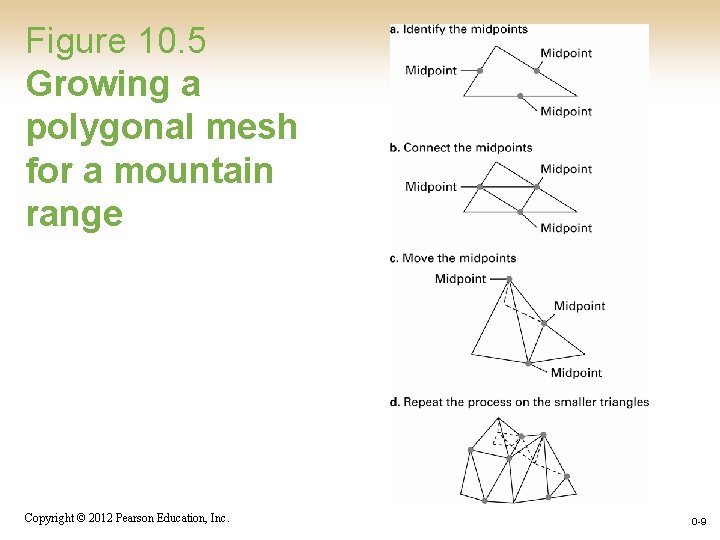 Figure 10.5
Growing a polygonal mesh for a mountain range

a. Identify the midpoints
Midpoint
Midpoint
Midpoint

b. Connect the midpoints
Midpoint
Midpoint
Midpoint

c. Move the midpoints
Midpoint
Midpoint
Midpoint

d. Repeat the process on the smaller triangles

Copyright © 2012 Pearson Education, Inc.

0-9