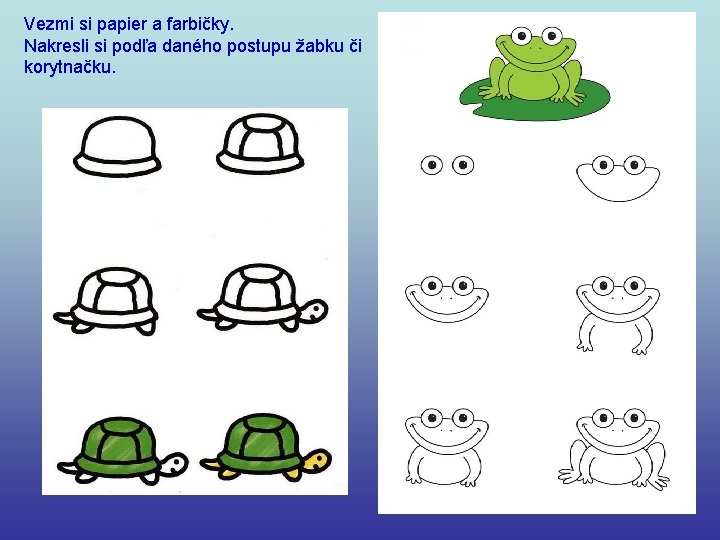 Vezmi si papier a farbičky.
Nakresli si podľa daného postupu žabku či korytnačku.