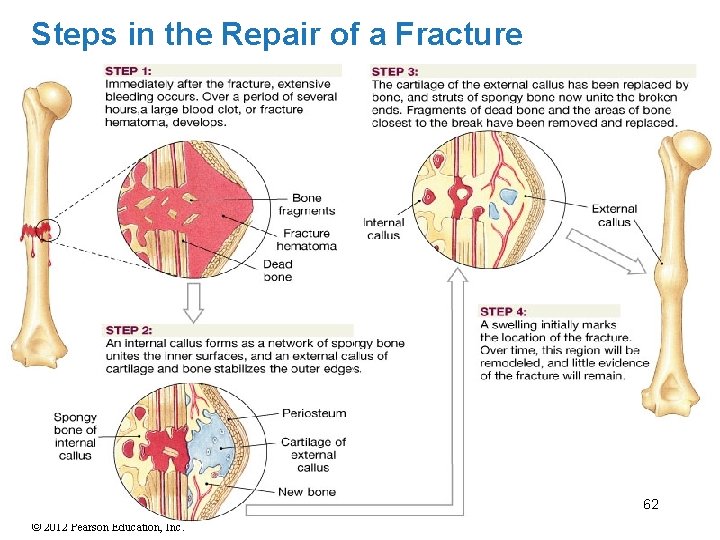 Steps in the Repair of a Fracture

STEP 1:
Immediately after the fracture, extensive bleeding occurs. Over a period of several hours,a large blood clot, or fracture hematoma, develops.

Bone fragments

Fracture hematoma

Dead bone

STEP 2:
An internal callus forms as a network of spongy bone unites the inner surfaces, and an external callus of cartilage and bone stabilizes the outer edges.

Spongy bone of internal callus

Periosteum

Cartilage of external callus

New bone

STEP 3:
The cartilage of the external callus has been replaced by bone, and struts of spongy bone now unite the broken ends. Fragments of dead bone and the areas of bone closest to the break have been removed and replaced.

Internal callus

External callus

STEP 4:
A swelling initially marks the location of the fracture. Over time, this region will be remodeled, and little evidence of the fracture will remain.

62

© 2012 Pearson Education, Inc.