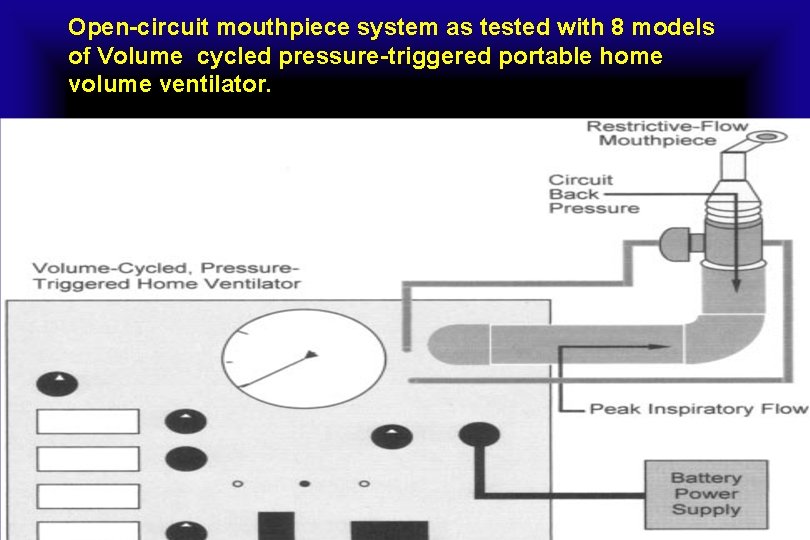 Open-circuit mouthpiece system as tested with 8 models of Volume  cycled pressure-triggered portable home volume ventilator.

Restrictive-Flow Mouthpiece

Circuit Back Pressure

Volume-Cycled, Pressure-Triggered Home Ventilator

Peak Inspiratory Flow

Battery Power Supply