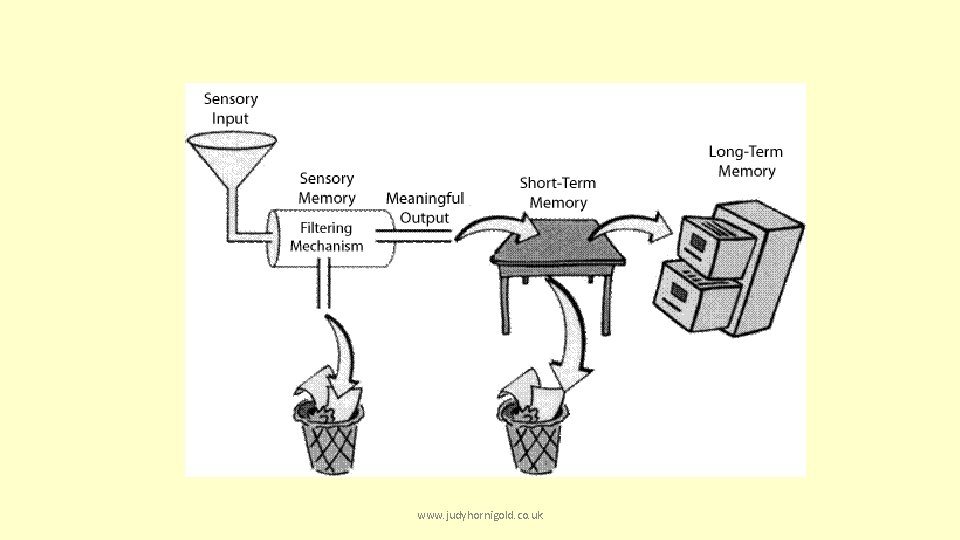 Sensory Input

Sensory Memory

Filtering Mechanism

Meaningful Output

Short-Term Memory

Long-Term Memory

www.judyhornigold.co.uk