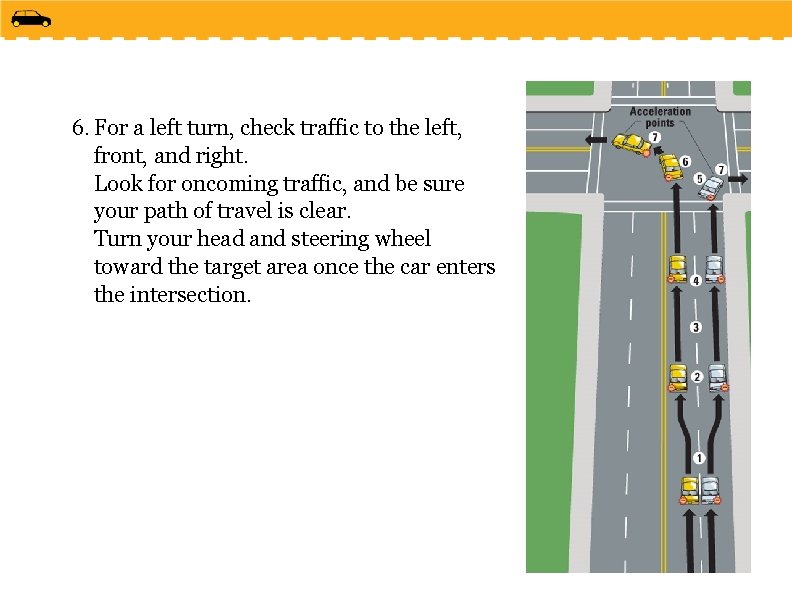 6. For a left turn, check traffic to the left, front, and right.
Look for oncoming traffic, and be sure your path of travel is clear.
Turn your head and steering wheel toward the target area once the car enters the intersection.

Acceleration points
7
6
5
7
4
3
2
1