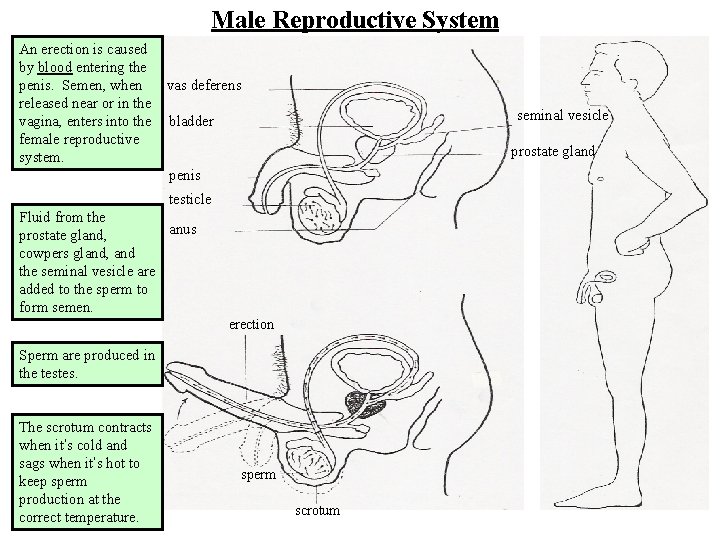 Male Reproductive System

An erection is caused by blood entering the penis. Semen, when released near or in the vagina, enters into the female reproductive system.

Fluid from the prostate gland, cowpers gland, and the seminal vesicle are added to the sperm to form semen.

Sperm are produced in the testes.

The scrotum contracts when it's cold and sags when it's hot to keep sperm production at the correct temperature.

vas deferens
bladder
penis
testicle
anus
seminal vesicle
prostate gland

erection
sperm
scrotum