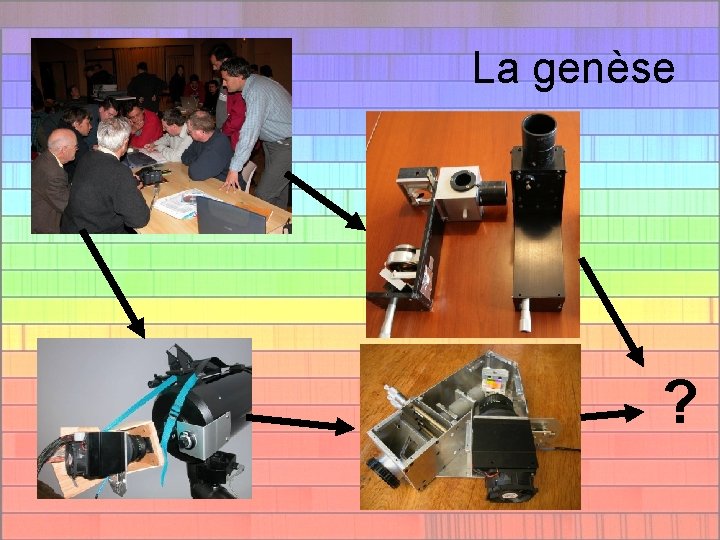 La genèse

?