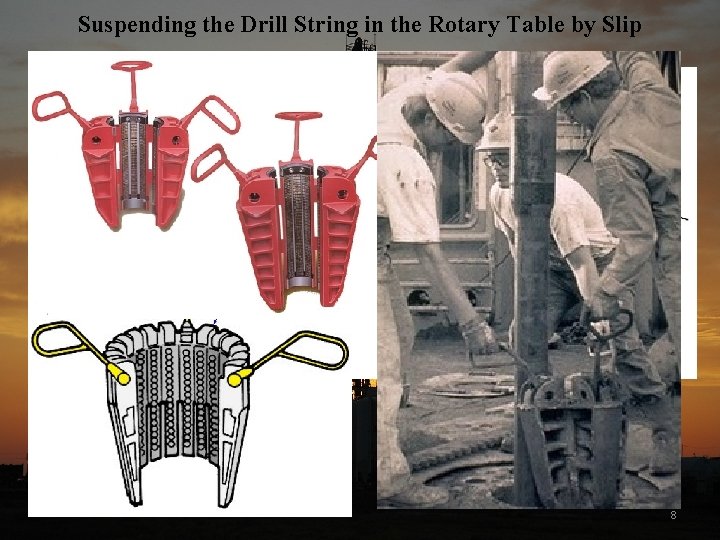 Suspending the Drill String in the Rotary Table by Slip

8