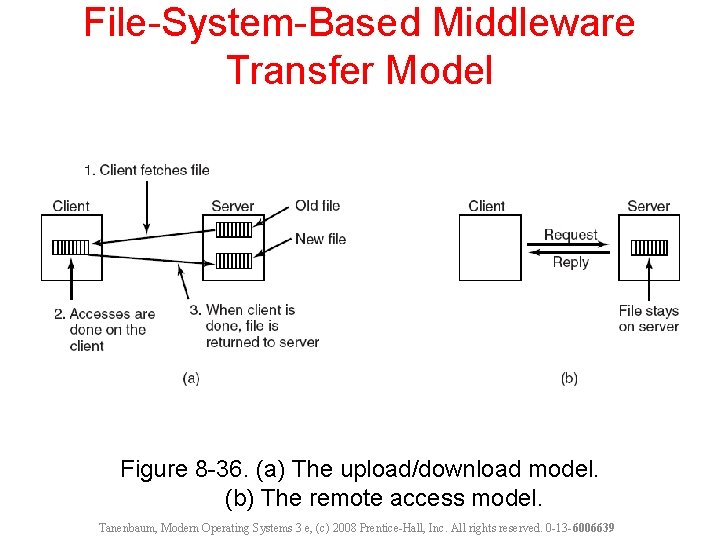 File-System-Based Middleware Transfer Model

1. Client fetches file

Client

Server

Old file

New file

2. Accesses are done on the client

3. When client is done, file is returned to server

(a)

Client

Request

Reply

Server

File stays on server

(b)

Figure 8-36. (a) The upload/download model.
(b) The remote access model.

Tanenbaum, Modern Operating Systems 3 e, (c) 2008 Prentice-Hall, Inc. All rights reserved. 0-13-6006639